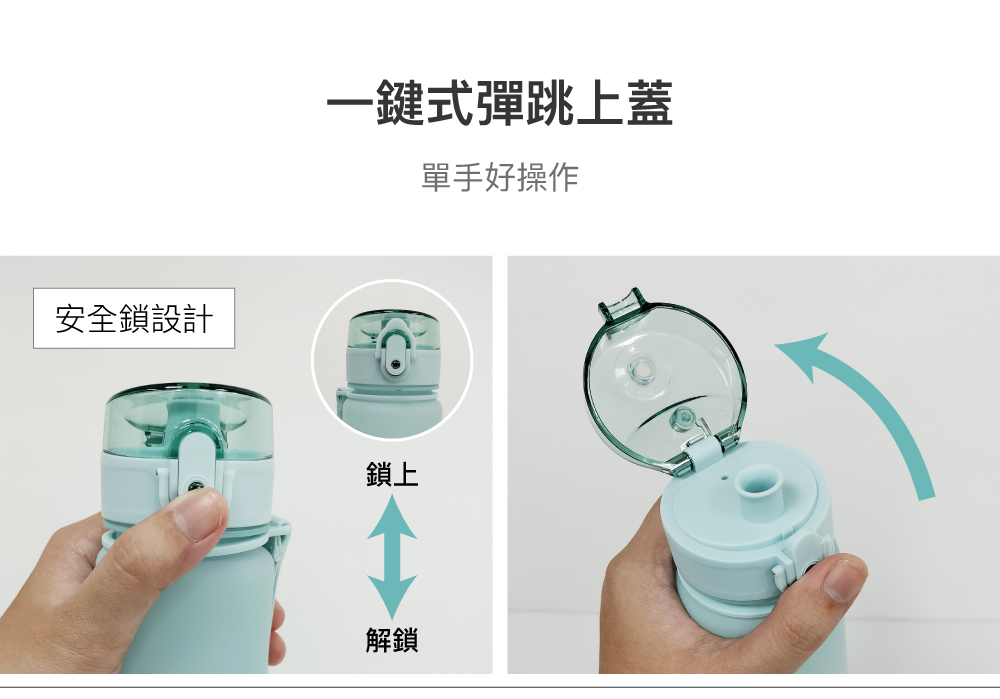 一鍵式彈跳上蓋

單手好操作

安全鎖設計

鎖上

解鎖