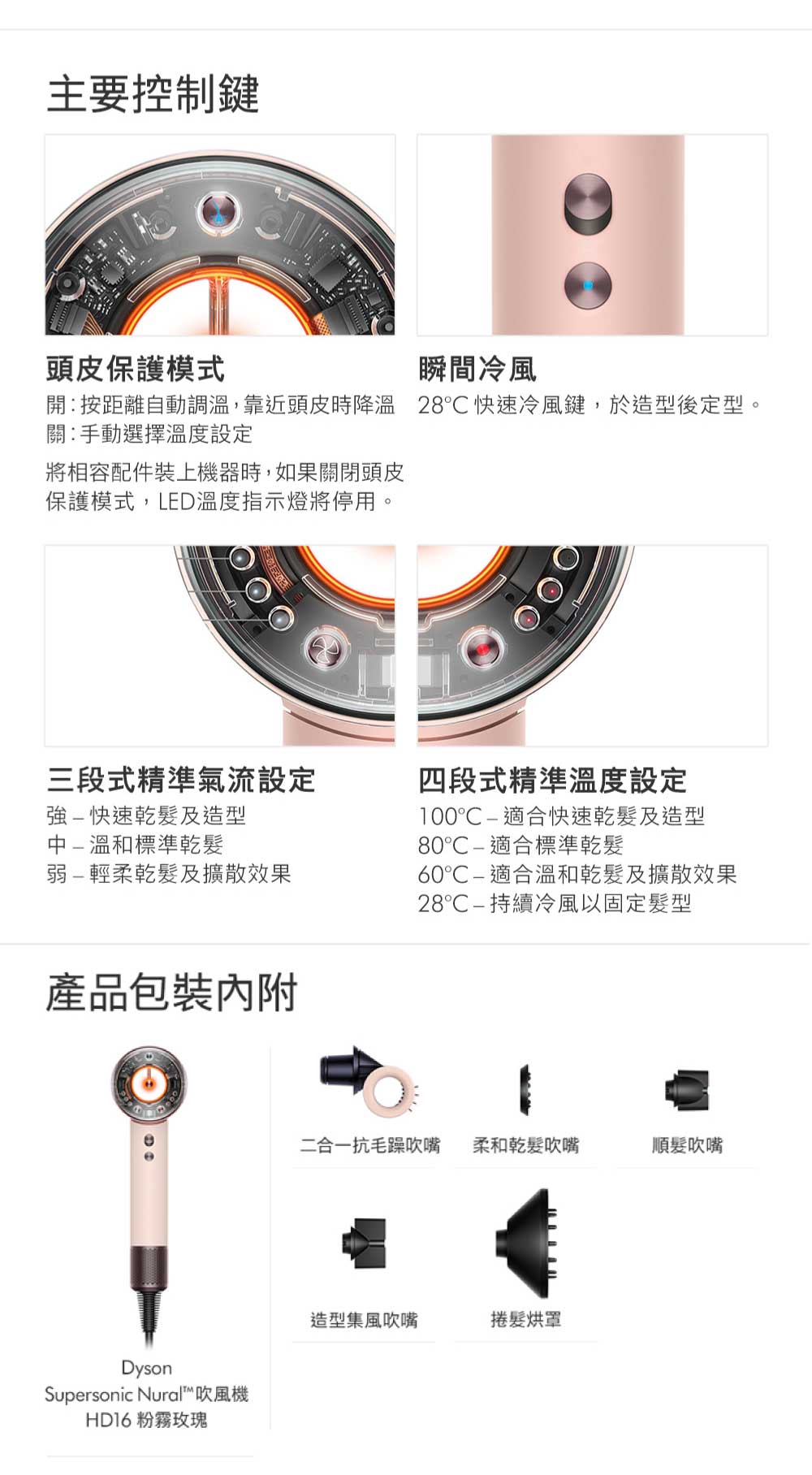 主要控制鍵

頭皮保護模式

開：按距離自動調溫，靠近頭皮時降溫
關：手動選擇溫度設定

將相容配件裝上機器時，如果關閉頭皮保護模式，LED溫度指示燈將停用。

瞬間冷風

28°C 快速冷風鍵，於造型後定型。

三段式精準氣流設定

強 – 快速乾髮及造型
中 – 溫和標準乾髮
弱 – 輕柔乾髮及擴散效果

四段式精準溫度設定

100°C – 適合快速乾髮及造型
80°C – 適合標準乾髮
60°C – 適合溫和乾髮及擴散效果
28°C – 持續冷風以固定髮型

產品包裝內附

Dyson Supersonic Nural™ 吹風機 HD16 粉霧玫瑰

二合一抗毛躁吹嘴

柔和乾髮吹嘴

順髮吹嘴

造型集風吹嘴

捲髮烘罩