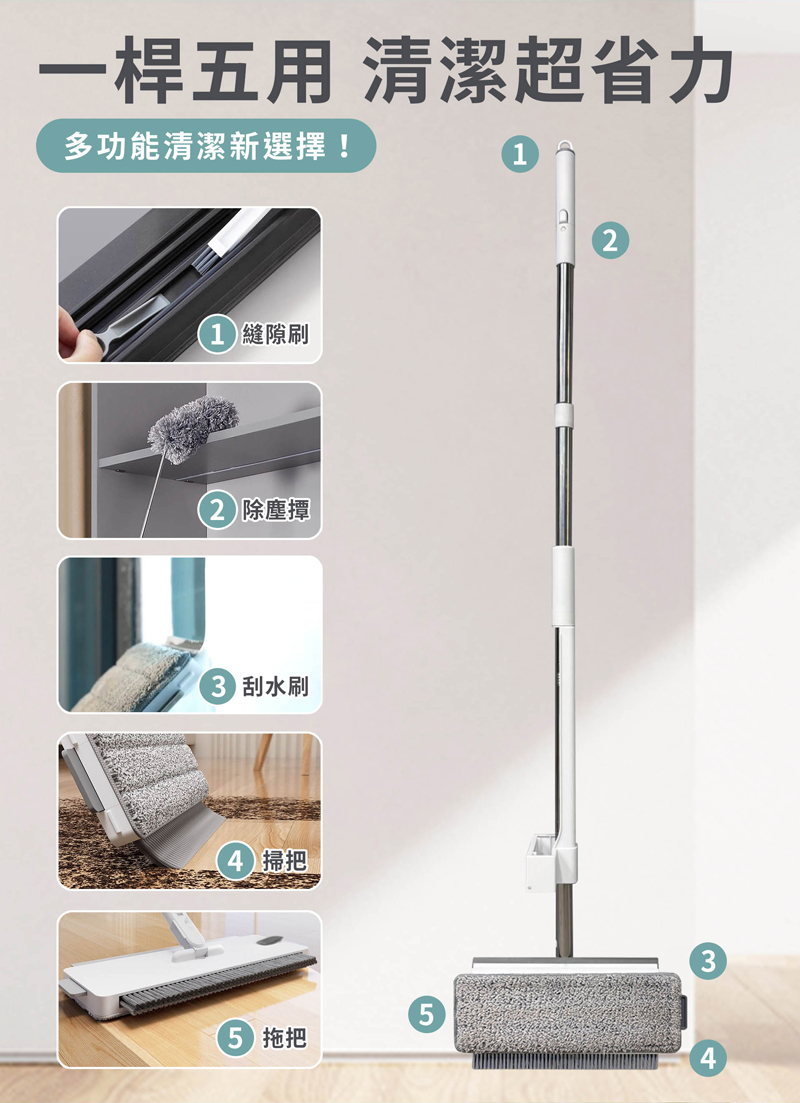 一桿五用 清潔超省力

多功能清潔新選擇！

1 縫隙刷

2 除塵撢

3 刮水刷

4 掃把

5 拖把

1

2

3

5

4