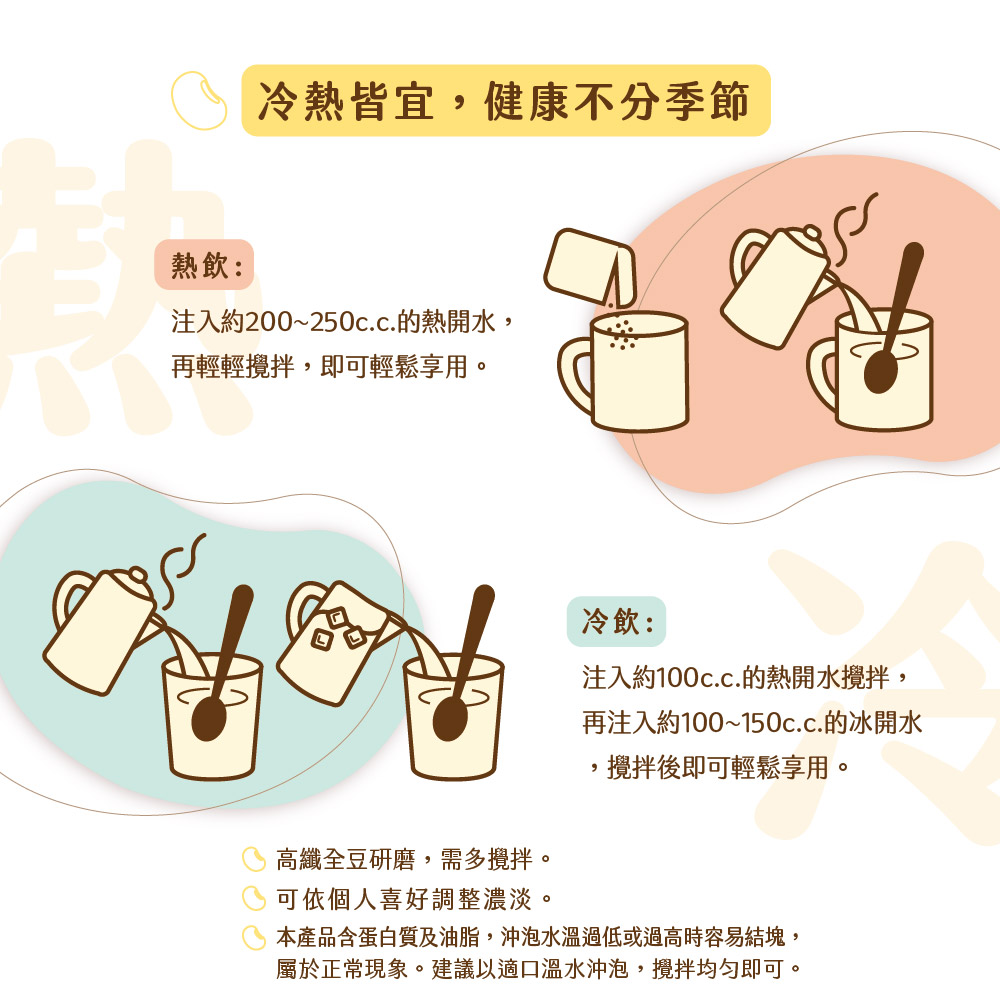 冷熱皆宜，健康不分季節

熱

熱飲：

注入約200~250c.c.的熱開水，再輕輕攪拌，即可輕鬆享用。

冷

冷飲：

注入約100c.c.的熱開水攪拌，再注入約100~150c.c.的冰開水，攪拌後即可輕鬆享用。

高纖全豆研磨，需多攪拌。

可依個人喜好調整濃淡。

本產品含蛋白質及油脂，沖泡水溫過低或過高時容易結塊，屬於正常現象。建議以適口溫水沖泡，攪拌均勻即可。