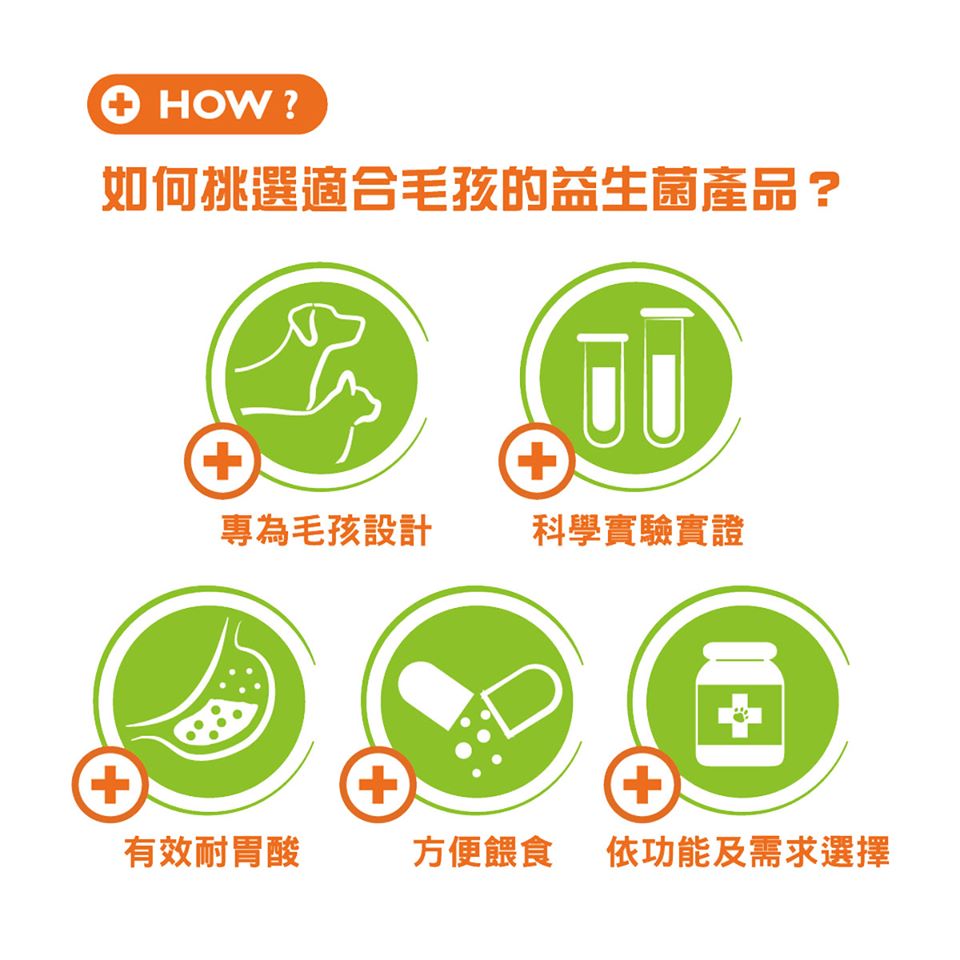 HOW ?

如何挑選適合毛孩的益生菌產品？

專為毛孩設計

科學實驗實證

有效耐胃酸

方便餵食

依功能及需求選擇