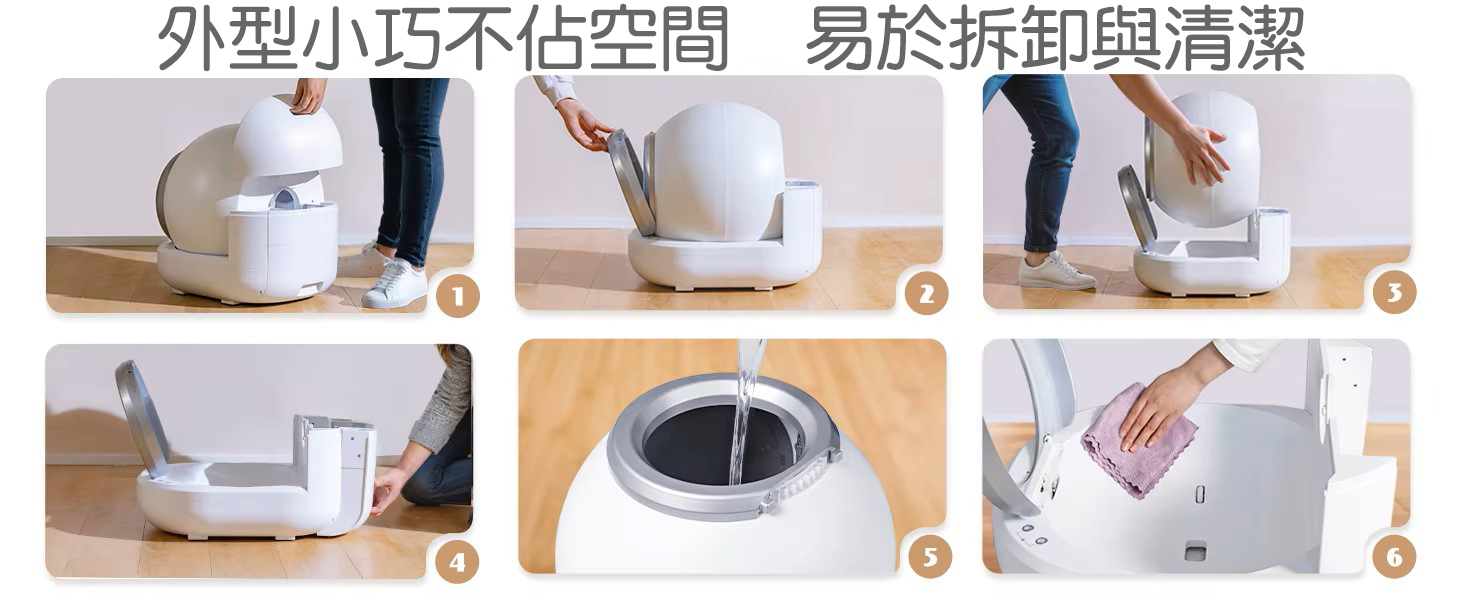 外型小巧不佔空間　易於拆卸與清潔

1

2

3

4

5

6