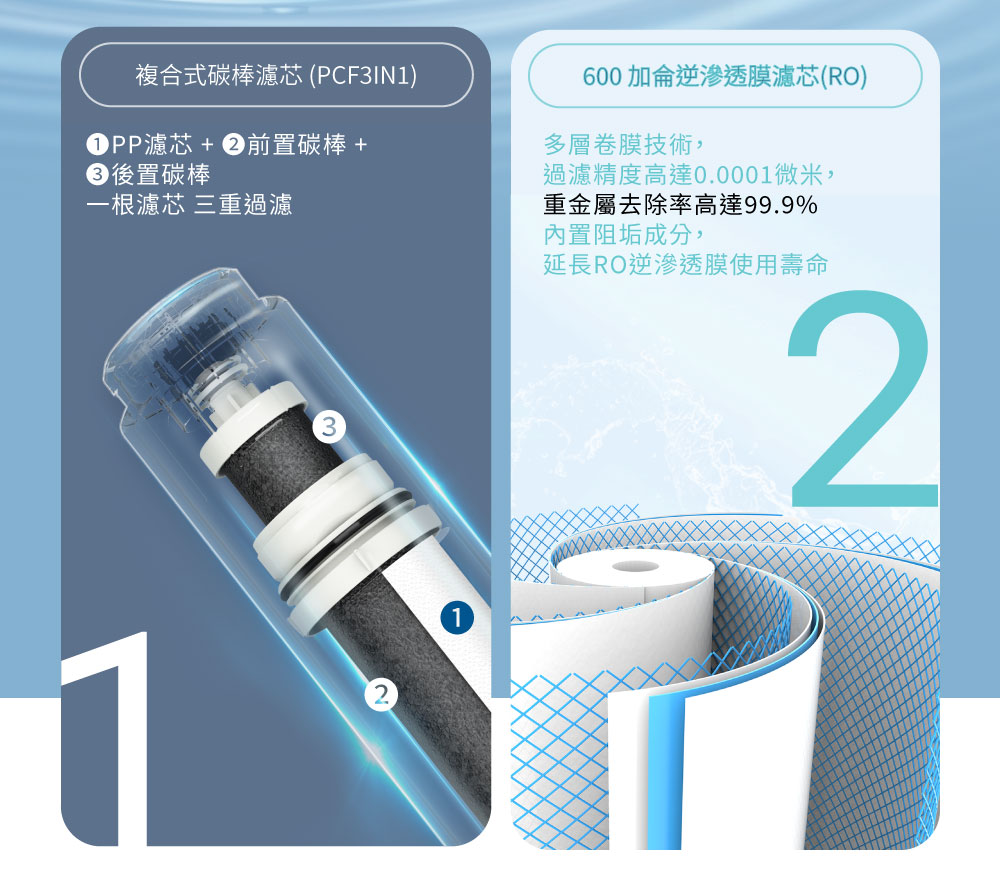 複合式碳棒濾芯 (PCF3IN1)

❶PP濾芯 + ❷前置碳棒 + ❸後置碳棒
一根濾芯 三重過濾

3

1

2

1

600 加侖逆滲透膜濾芯(RO)

多層卷膜技術，
過濾精度高達0.0001微米，
重金屬去除率高達99.9%
內置阻垢成分，
延長RO逆滲透膜使用壽命

2