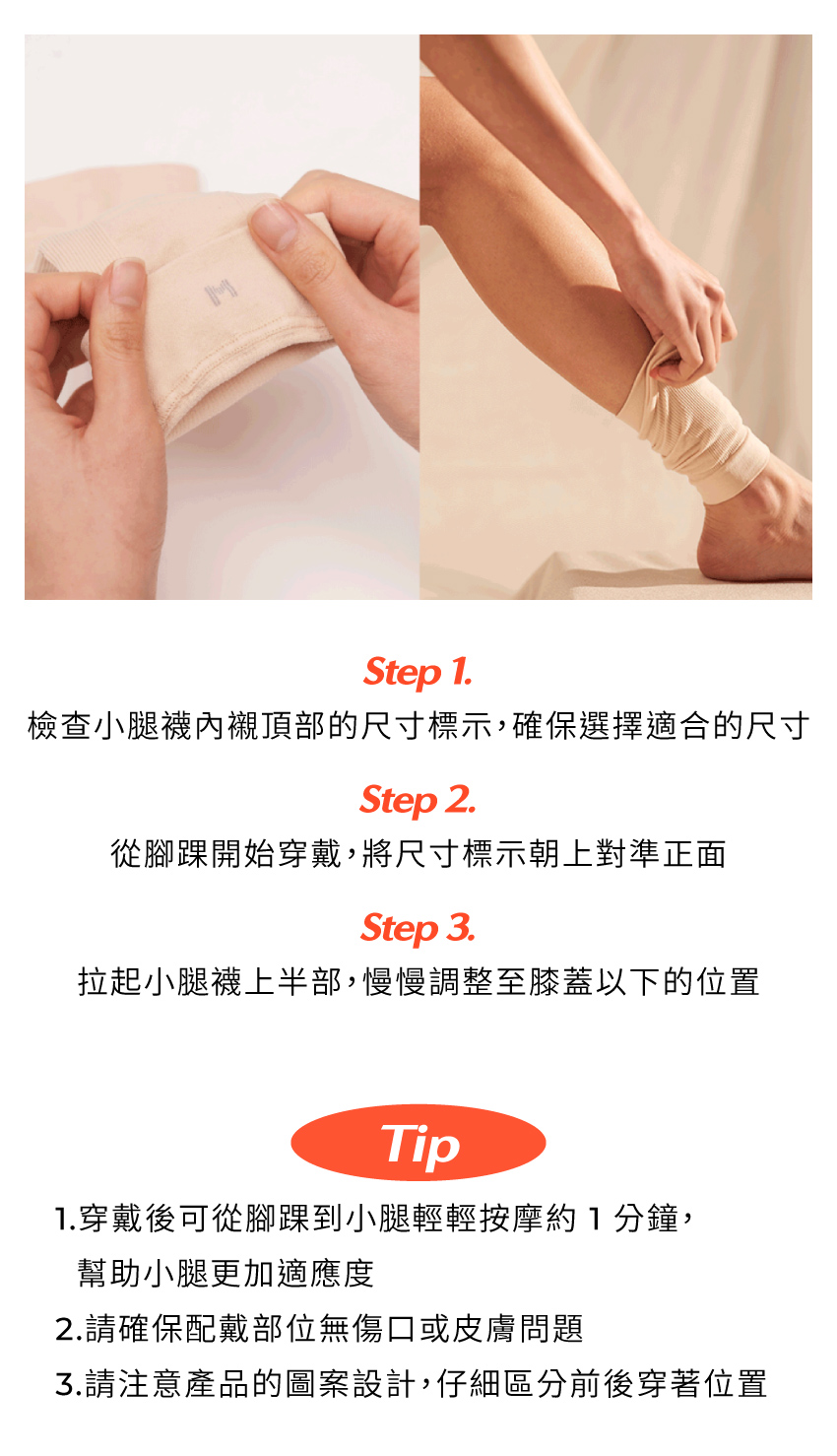 M

Step 1.
檢查小腿襪內襯頂部的尺寸標示，確保選擇適合的尺寸

Step 2.
從腳踝開始穿戴，將尺寸標示朝上對準正面

Step 3.
拉起小腿襪上半部，慢慢調整至膝蓋以下的位置

Tip

1.穿戴後可從腳踝到小腿輕輕按摩約 1 分鐘，幫助小腿更加適應度
2.請確保配戴部位無傷口或皮膚問題
3.請注意產品的圖案設計，仔細區分前後穿著位置