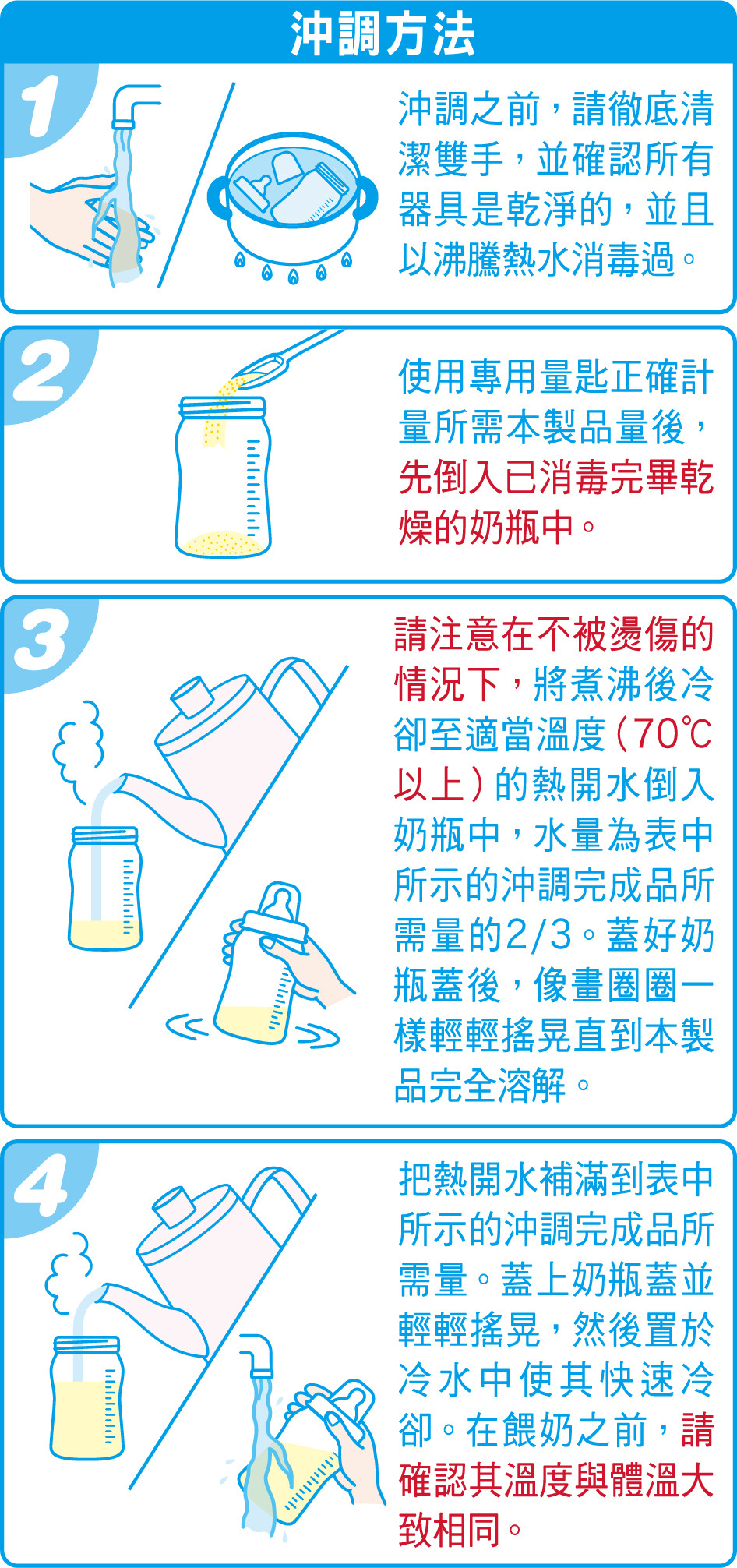 沖調方法

1

沖調之前，請徹底清潔雙手，並確認所有器具是乾淨的，並且以沸騰熱水消毒過。

2

使用專用量匙正確計量所需本製品量後，先倒入已消毒完畢乾燥的奶瓶中。

3

請注意在不被燙傷的情況下，將煮沸後冷卻至適當溫度（70℃以上）的熱開水倒入奶瓶中，水量為表中所示的沖調完成品所需量的2/3。蓋好奶瓶蓋後，像畫圈圈一樣輕輕搖晃直到本製品完全溶解。

4

把熱開水補滿到表中所示的沖調完成品所需量。蓋上奶瓶蓋並輕輕搖晃，然後置於冷水中使其快速冷卻。在餵奶之前，請確認其溫度與體溫大致相同。