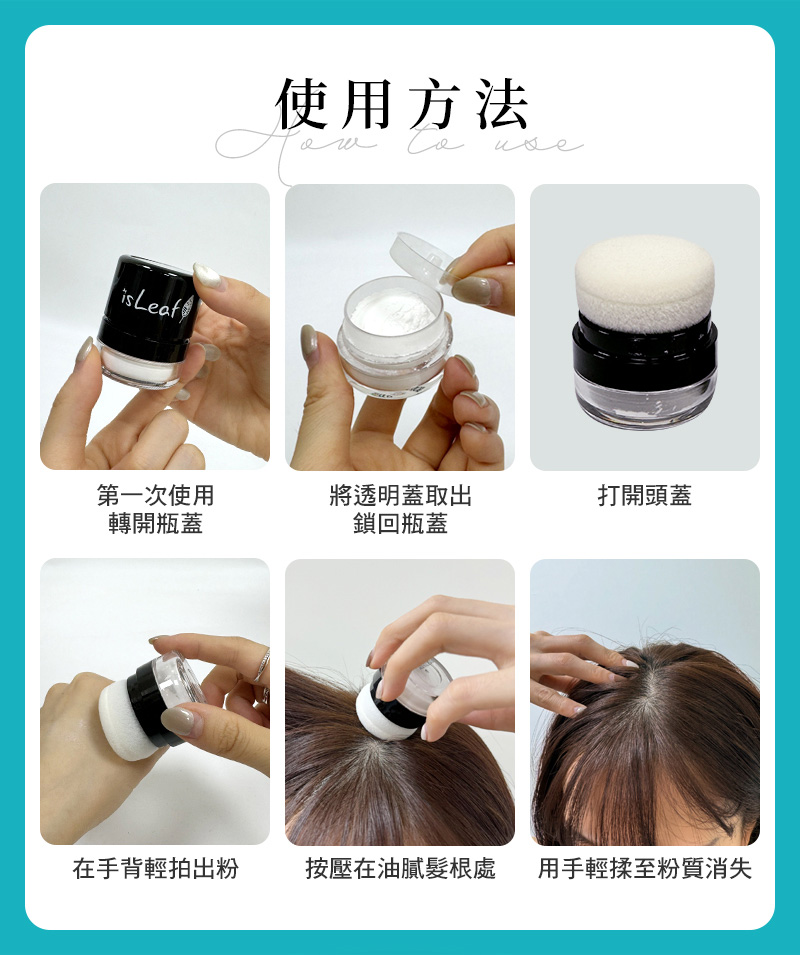 使用方法
How to use

isLeaf

第一次使用
轉開瓶蓋

將透明蓋取出
鎖回瓶蓋

打開頭蓋

在手背輕拍出粉

按壓在油膩髮根處

用手輕揉至粉質消失