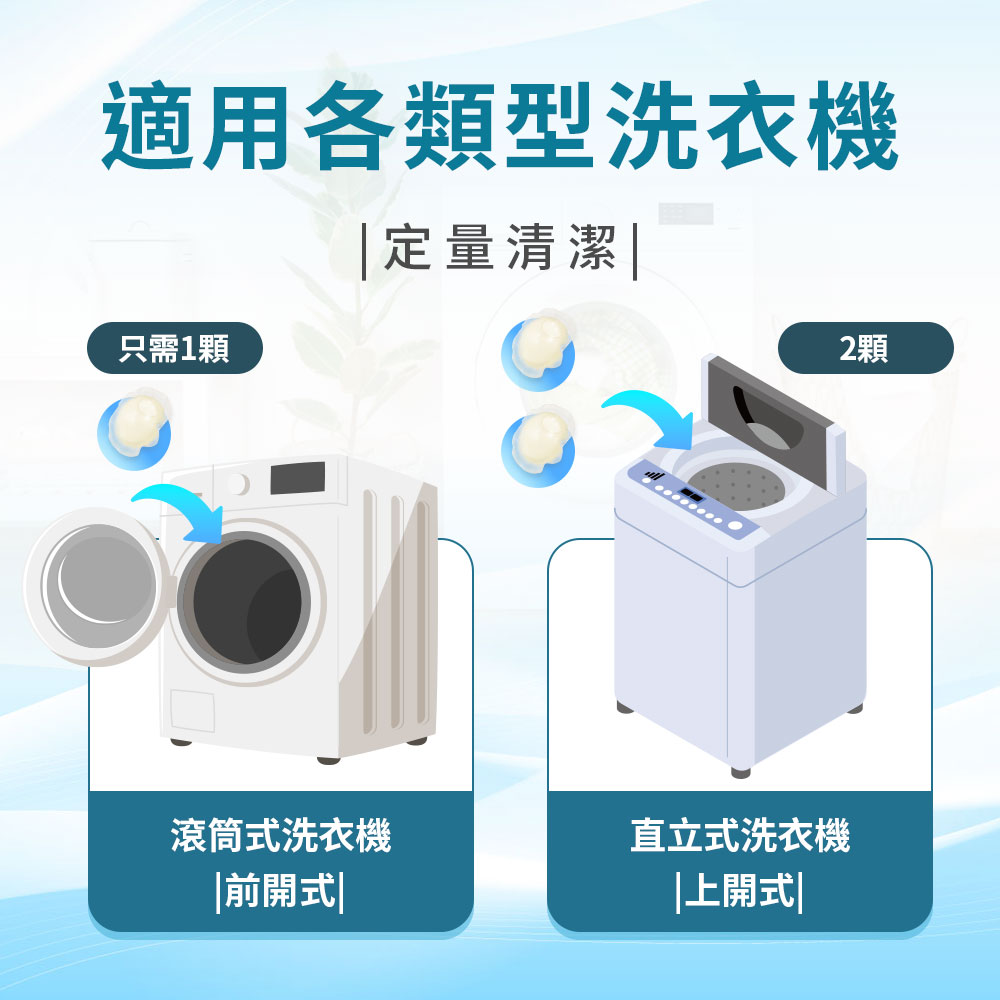 適用各類型洗衣機

|定量清潔|

只需1顆

2顆

滾筒式洗衣機
|前開式|

直立式洗衣機
|上開式|