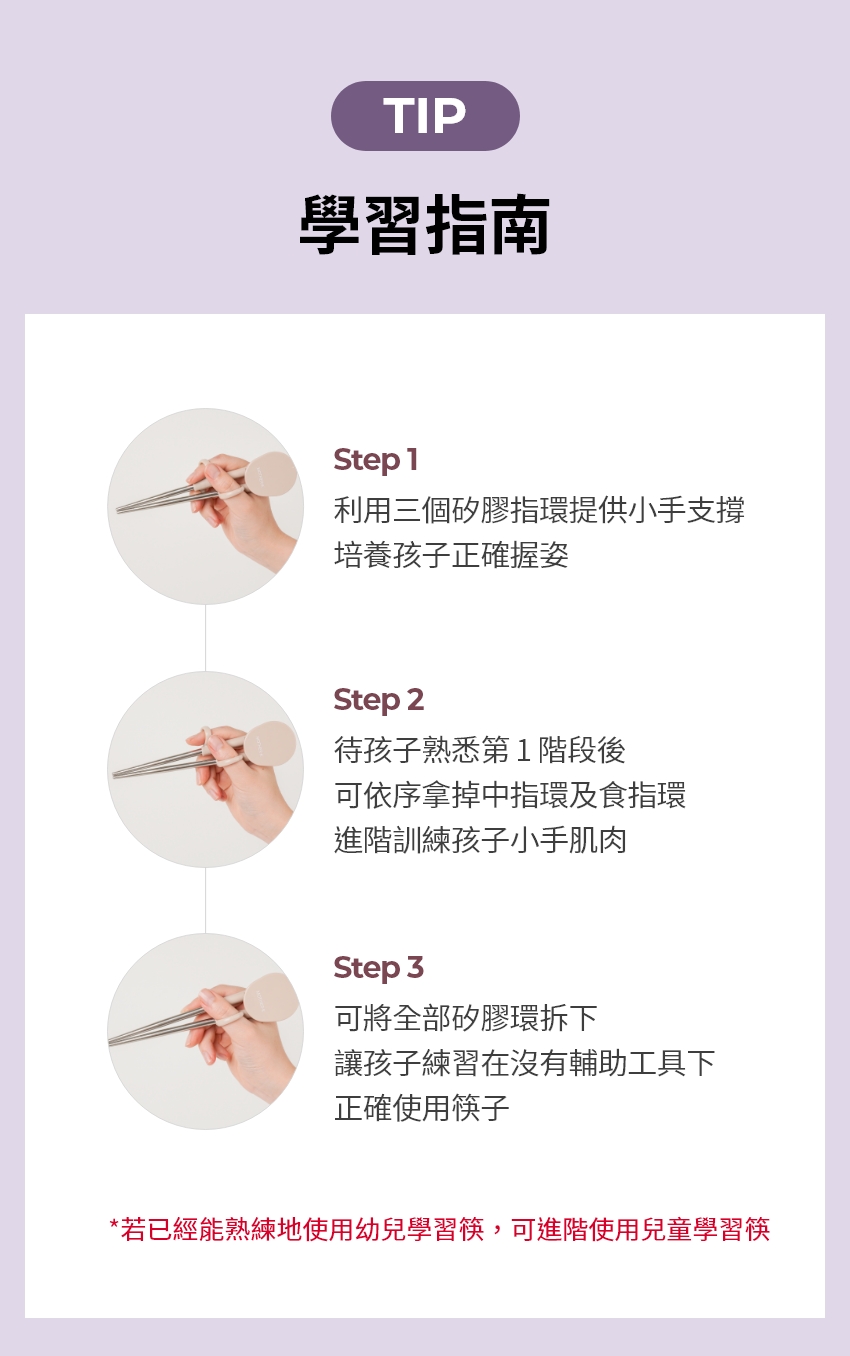 TIP

學習指南

Step 1
利用三個矽膠指環提供小手支撐
培養孩子正確握姿

Step 2
待孩子熟悉第 1 階段後
可依序拿掉中指環及食指環
進階訓練孩子小手肌肉

Step 3
可將全部矽膠環拆下
讓孩子練習在沒有輔助工具下
正確使用筷子

*若已經能熟練地使用幼兒學習筷，可進階使用兒童學習筷