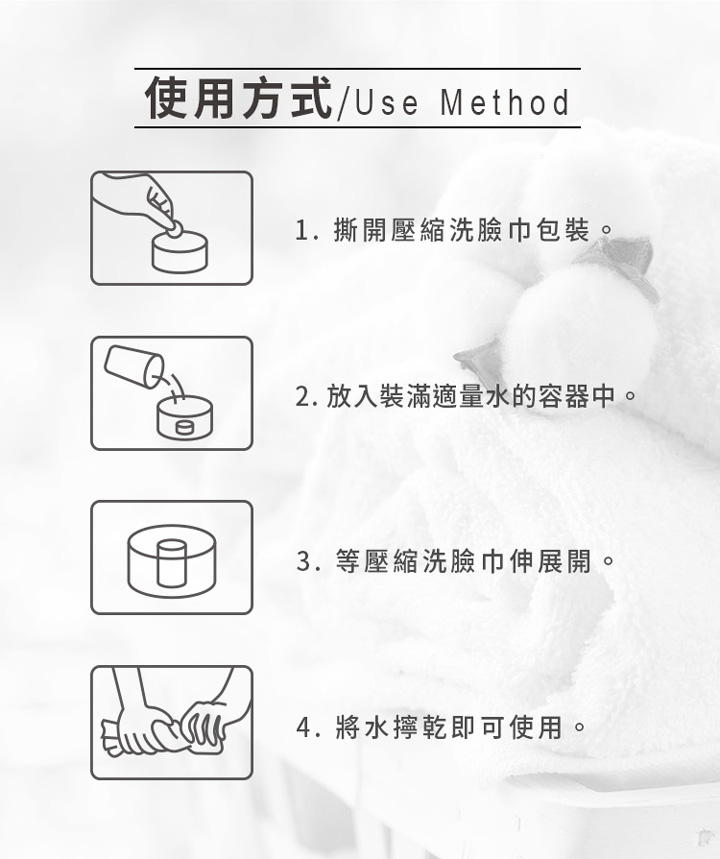 使用方式/Use Method

1. 撕開壓縮洗臉巾包裝。

2. 放入裝滿適量水的容器中。

3. 等壓縮洗臉巾伸展開。

4. 將水擰乾即可使用。