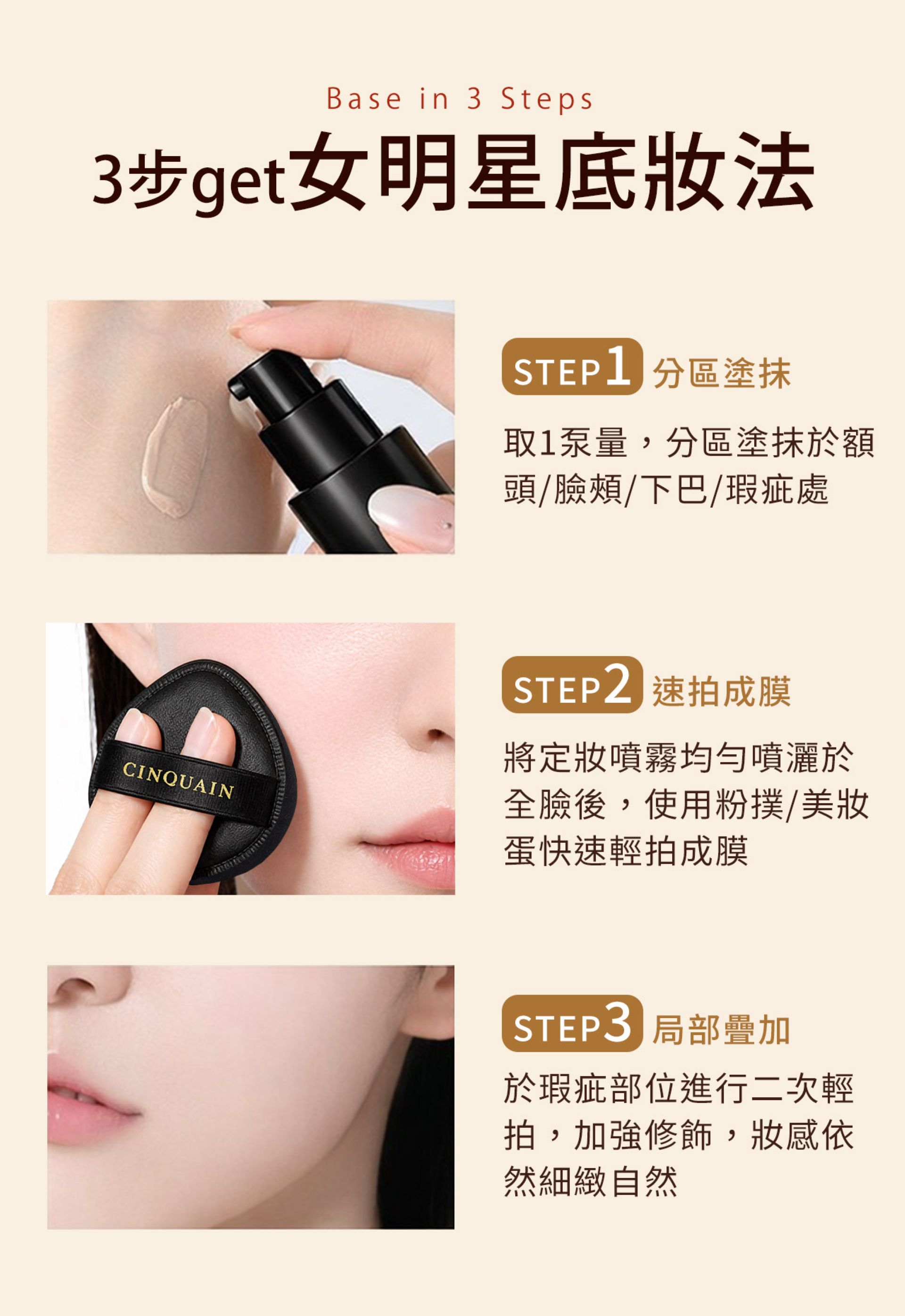 Base in 3 Steps

3步get女明星底妝法

STEP1 分區塗抹

取1泵量，分區塗抹於額頭/臉頰/下巴/瑕疵處

CINQUAIN

STEP2 速拍成膜

將定妝噴霧均勻噴灑於全臉後，使用粉撲/美妝蛋快速輕拍成膜

STEP3 局部疊加

於瑕疵部位進行二次輕拍，加強修飾，妝感依然細緻自然