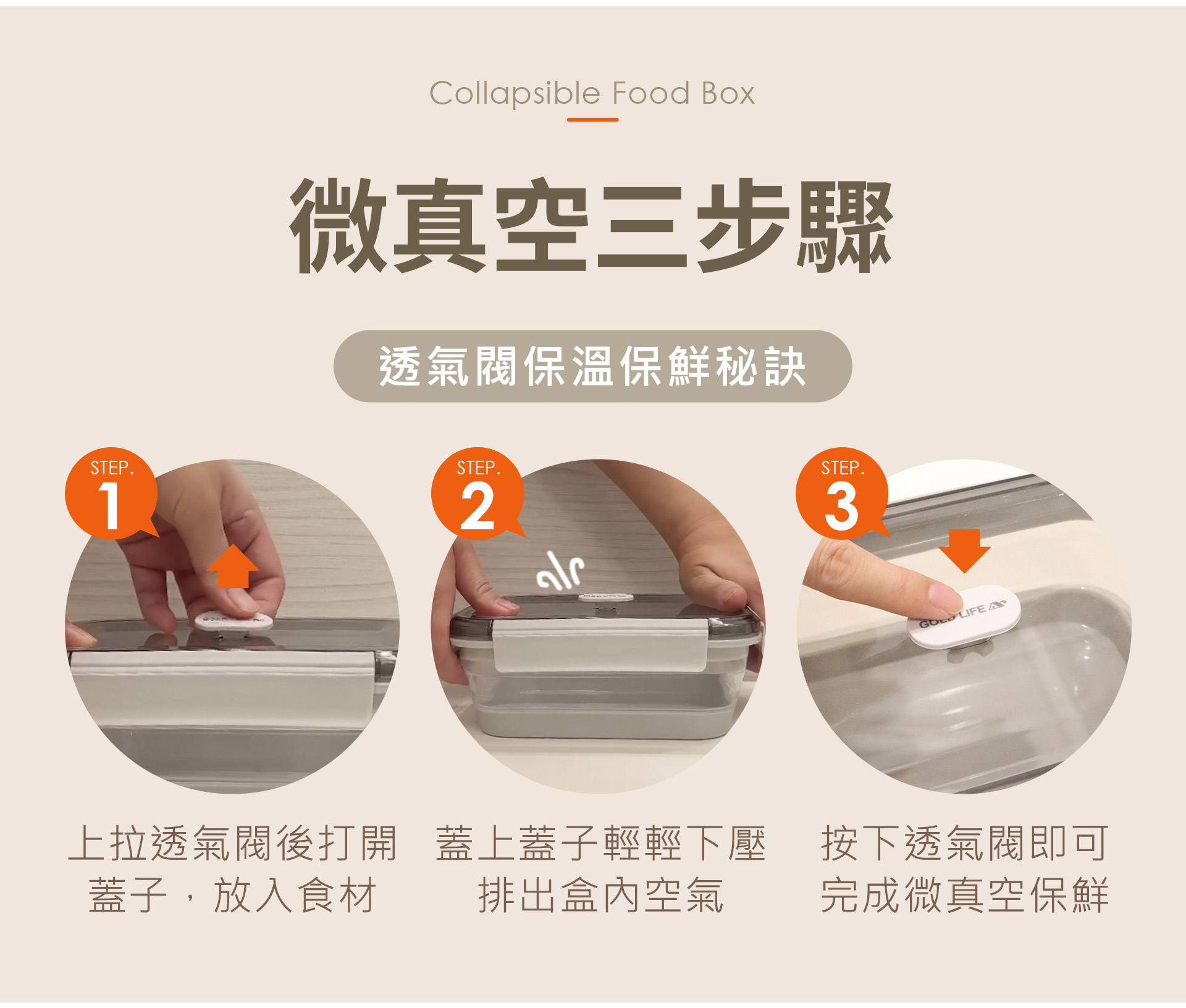 Collapsible Food Box

微真空三步驟

透氣閥保溫保鮮秘訣

STEP. 1

上拉透氣閥後打開蓋子，放入食材

STEP. 2

蓋上蓋子輕輕下壓排出盒內空氣

STEP. 3

GOLD LIFE

按下透氣閥即可完成微真空保鮮