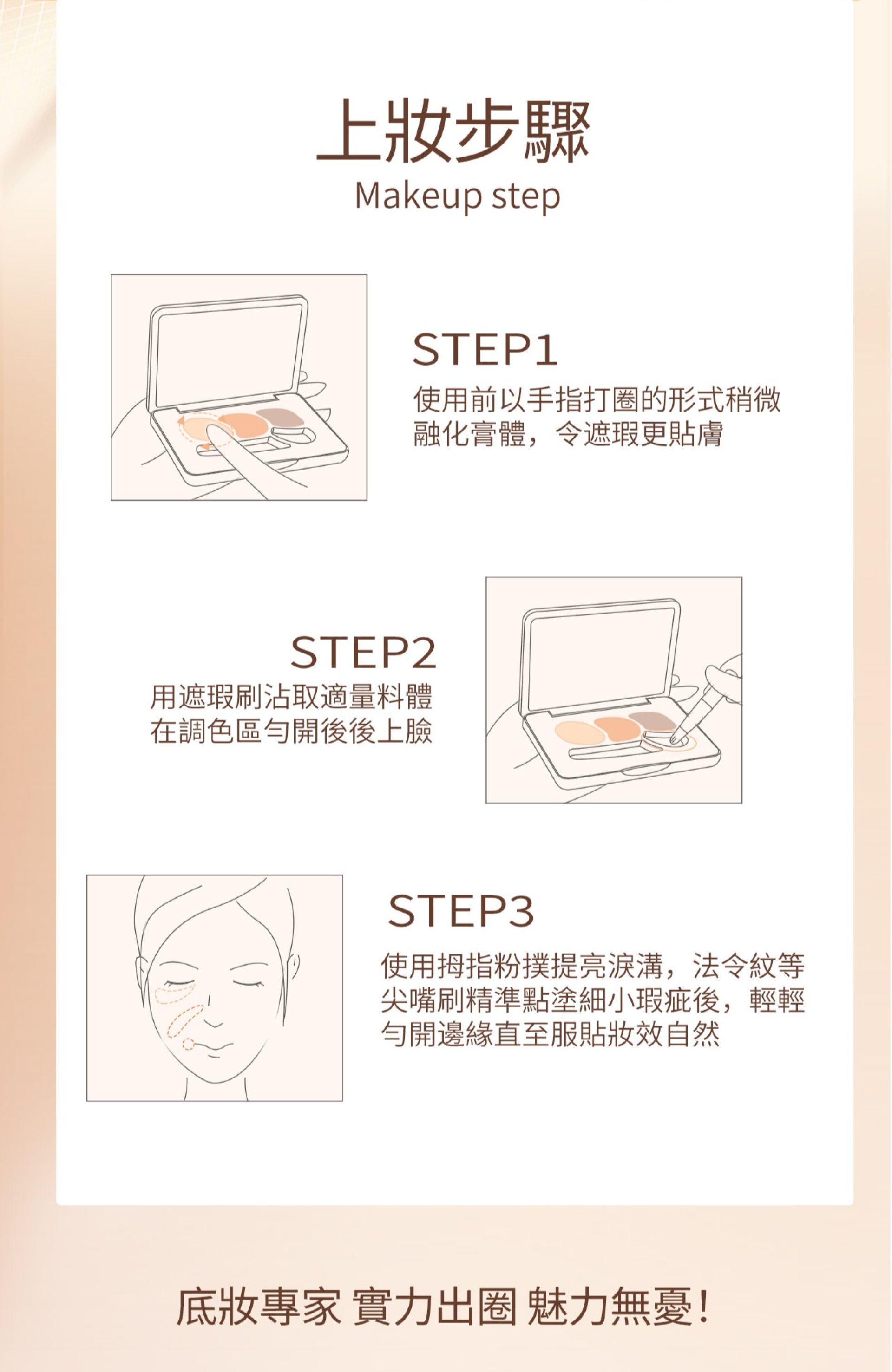 上妝步驟
Makeup step

STEP1
使用前以手指打圈的形式稍微融化膏體，令遮瑕更貼膚

STEP2
用遮瑕刷沾取適量料體在調色區勻開後後上臉

STEP3
使用拇指粉撲提亮淚溝，法令紋等尖嘴刷精準點塗細小瑕疵後，輕輕勻開邊緣直至服貼妝效自然

底妝專家 實力出圈 魅力無憂!