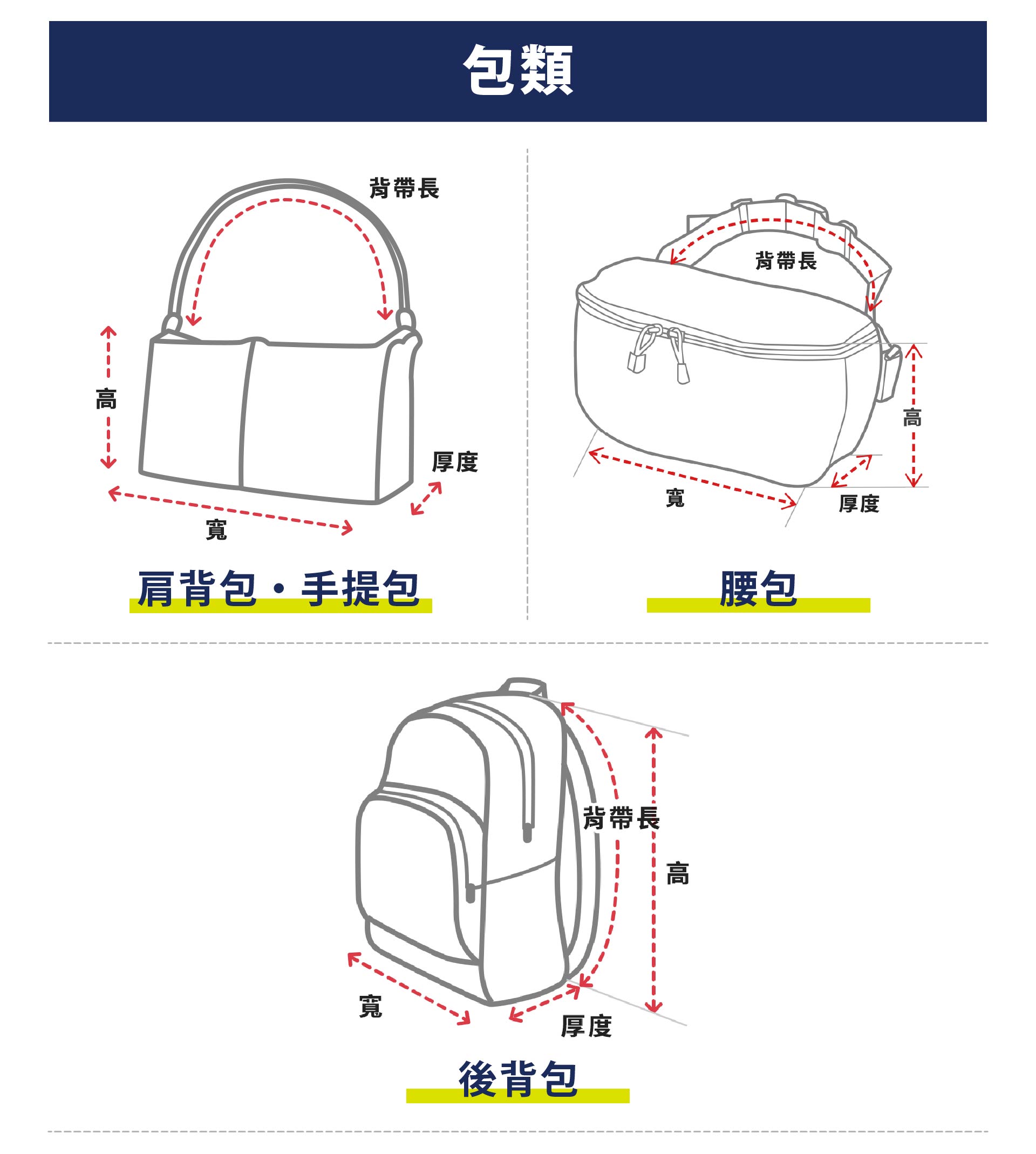 包類

背帶長
高
厚度
寬
肩背包・手提包

背帶長
高
寬
厚度
腰包

背帶長
高
寬
厚度
後背包