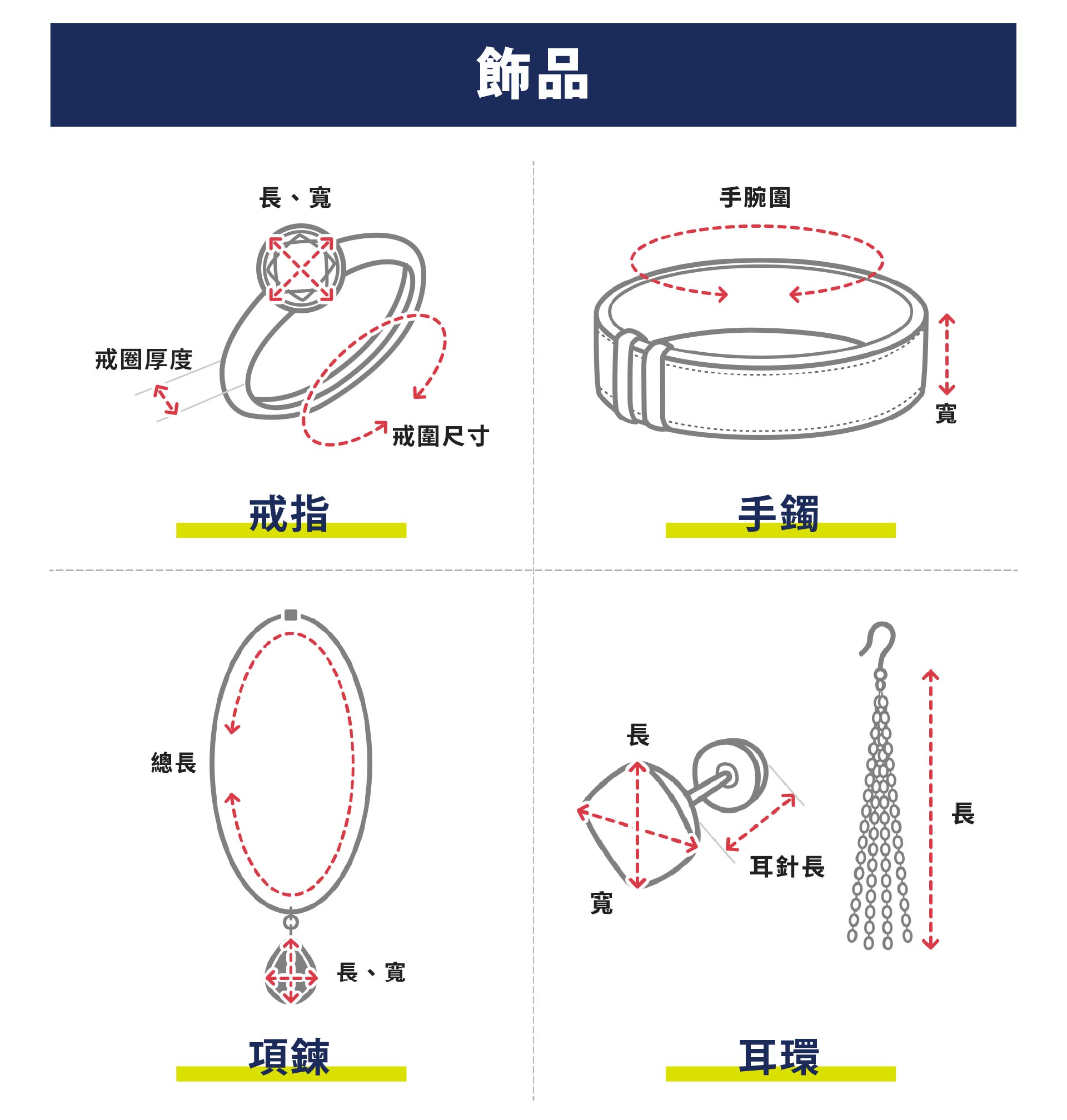 飾品

長、寬

戒圈厚度

戒圍尺寸

戒指

手腕圍

寬

手鐲

總長

長、寬

項鍊

長

寬

耳針長

長

耳環