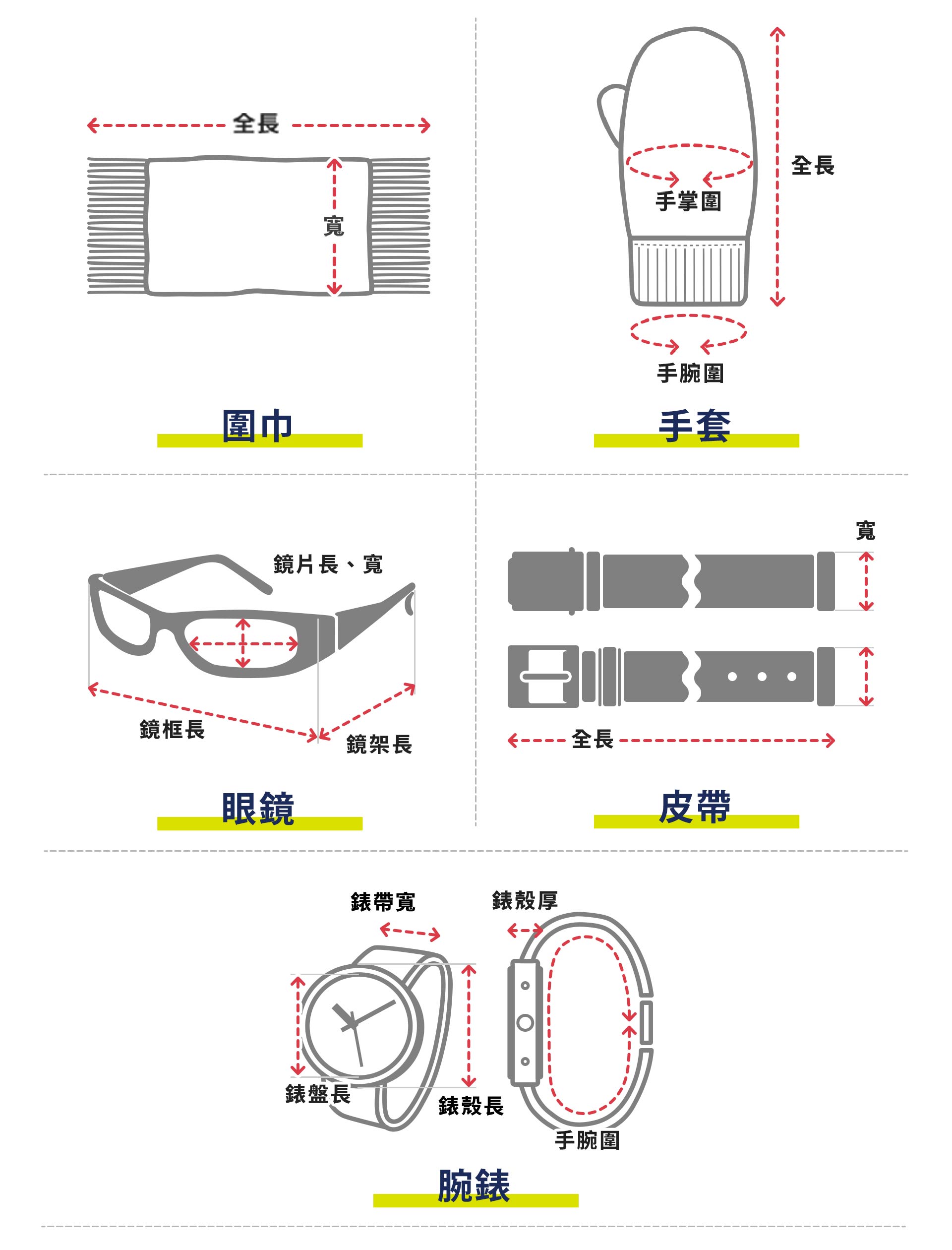 全長

寬

圍巾

全長

手掌圍

手腕圍

手套

鏡片長、寬

鏡框長

鏡架長

眼鏡

寬

全長

皮帶

錶帶寬

錶殼厚

錶盤長

錶殼長

手腕圍

腕錶