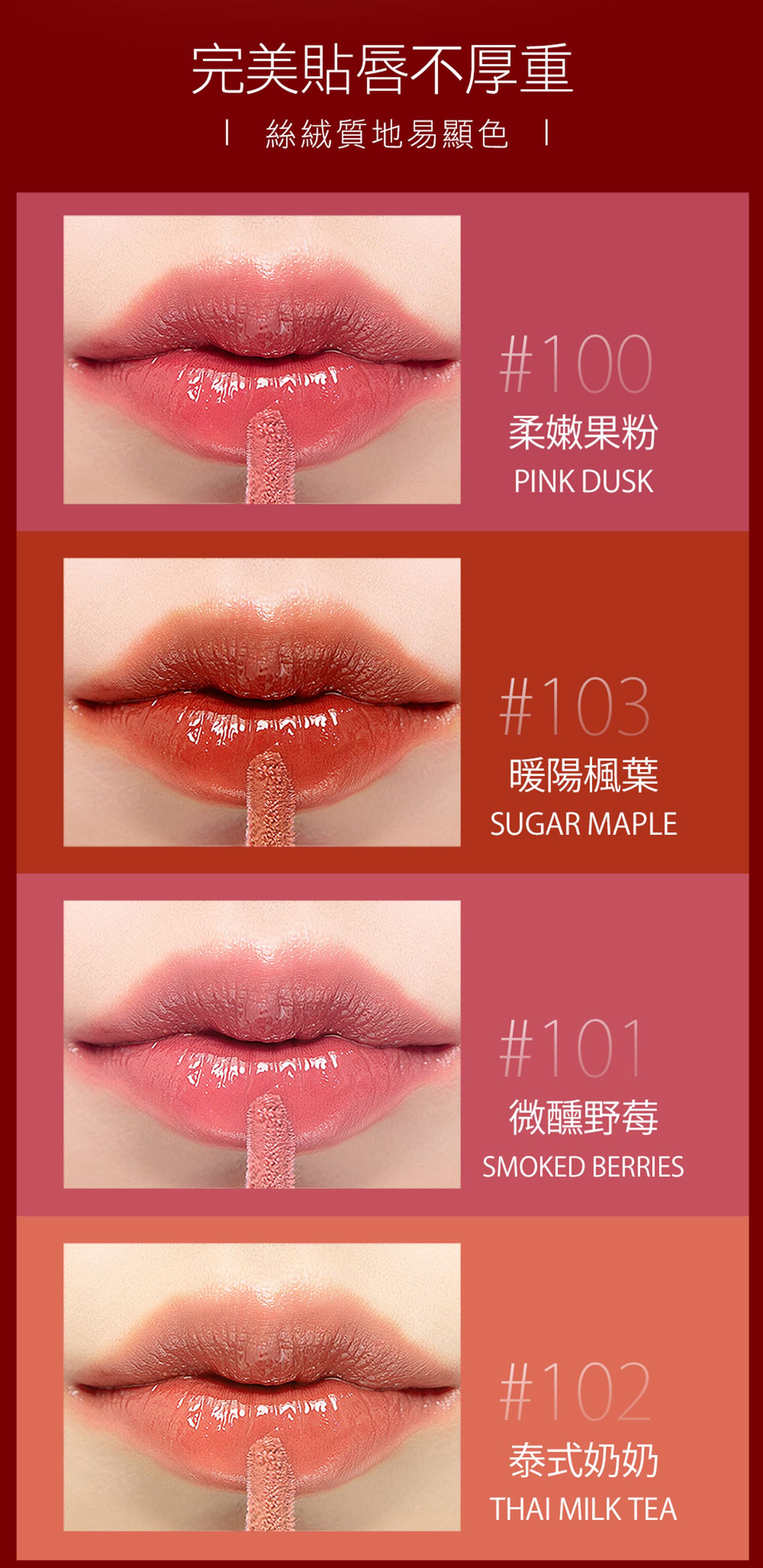 完美貼唇不厚重

| 絲絨質地易顯色 |

#100
柔嫩果粉
PINK DUSK

#103
暖陽楓葉
SUGAR MAPLE

#101
微醺野莓
SMOKED BERRIES

#102
泰式奶奶
THAI MILK TEA