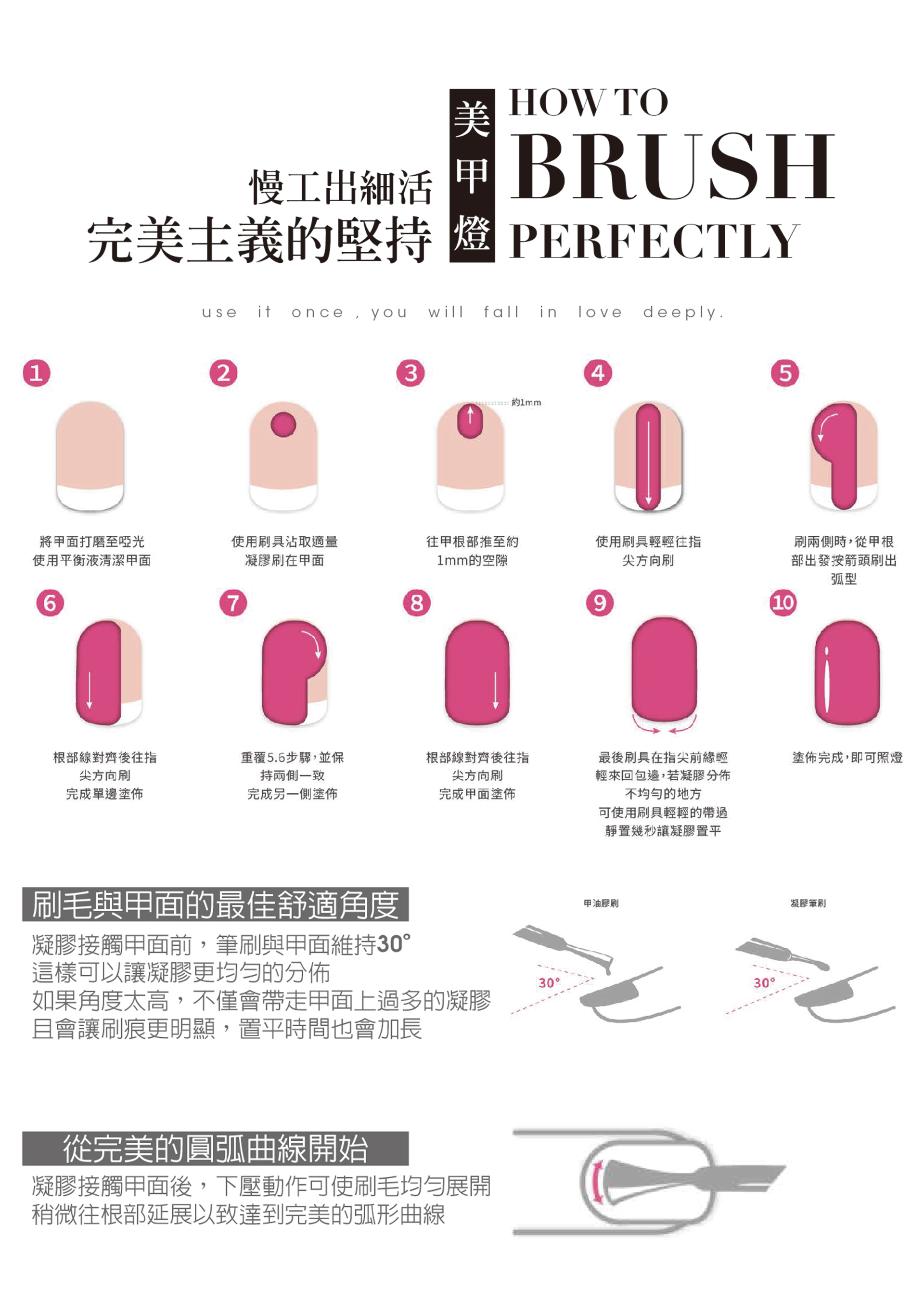 慢工出細活
完美主義的堅持

美甲燈

HOW TO
BRUSH
PERFECTLY

use it once , you will fall in love deeply.

1
將甲面打磨至啞光
使用平衡液清潔甲面

2
使用刷具沾取適量
凝膠刷在甲面

3
約1mm
往甲根部推至約
1mm的空隙

4
使用刷具輕輕往指
尖方向刷

5
刷兩側時，從甲根
部出發按箭頭刷出
弧型

6
根部線對齊後往指
尖方向刷
完成單邊塗佈

7
重覆5.6步驟，並保
持兩側一致
完成另一側塗佈

8
根部線對齊後往指
尖方向刷
完成甲面塗佈

9
最後刷具在指尖前緣輕
輕來回包邊，若凝膠分佈
不均勻的地方
可使用刷具輕輕的帶過
靜置幾秒讓凝膠置平

10
塗佈完成，即可照燈

刷毛與甲面的最佳舒適角度
凝膠接觸甲面前，筆刷與甲面維持30°
這樣可以讓凝膠更均勻的分佈
如果角度太高，不僅會帶走甲面上過多的凝膠
且會讓刷痕更明顯，置平時間也會加長

甲油膠刷
30°
凝膠筆刷
30°

從完美的圓弧曲線開始
凝膠接觸甲面後，下壓動作可使刷毛均勻展開
稍微往根部延展以致達到完美的弧形曲線